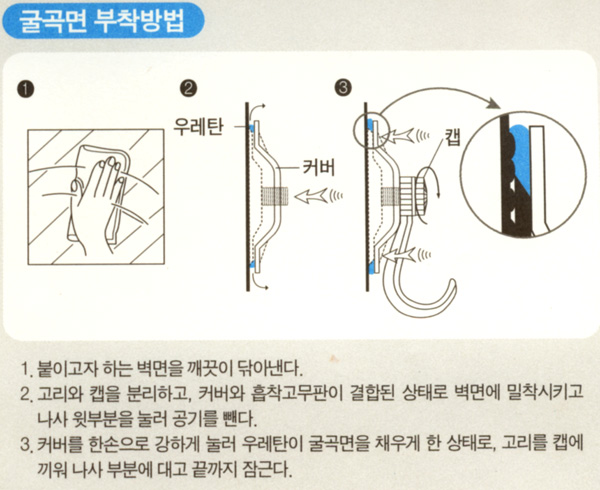 굴곡면 부착방법

❶

❷

우레탄

커버

❸

캡

1. 붙이고자 하는 벽면을 깨끗이 닦아낸다.
2. 고리와 캡을 분리하고, 커버와 흡착고무판이 결합된 상태로 벽면에 밀착시키고 나사 윗부분을 눌러 공기를 뺀다.
3. 커버를 한손으로 강하게 눌러 우레탄이 굴곡면을 채우게 한 상태로, 고리를 캡에 끼워 나사 부분에 대고 끝까지 잠근다.