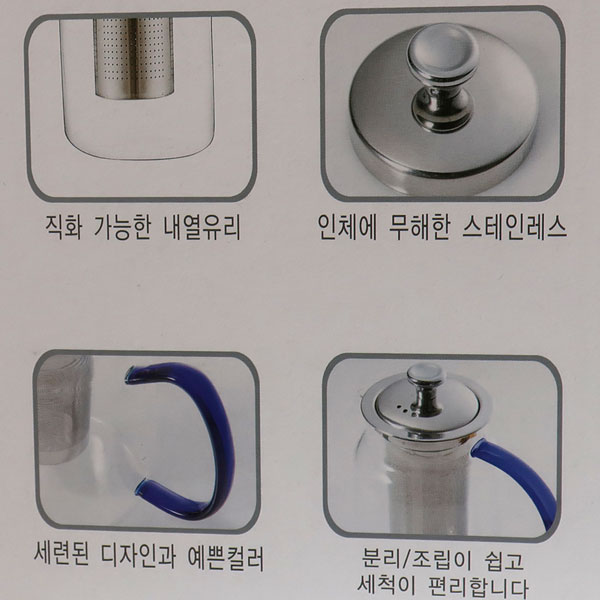 직화 가능한 내열유리

인체에 무해한 스테인레스

세련된 디자인과 예쁜컬러

분리/조립이 쉽고
세척이 편리합니다